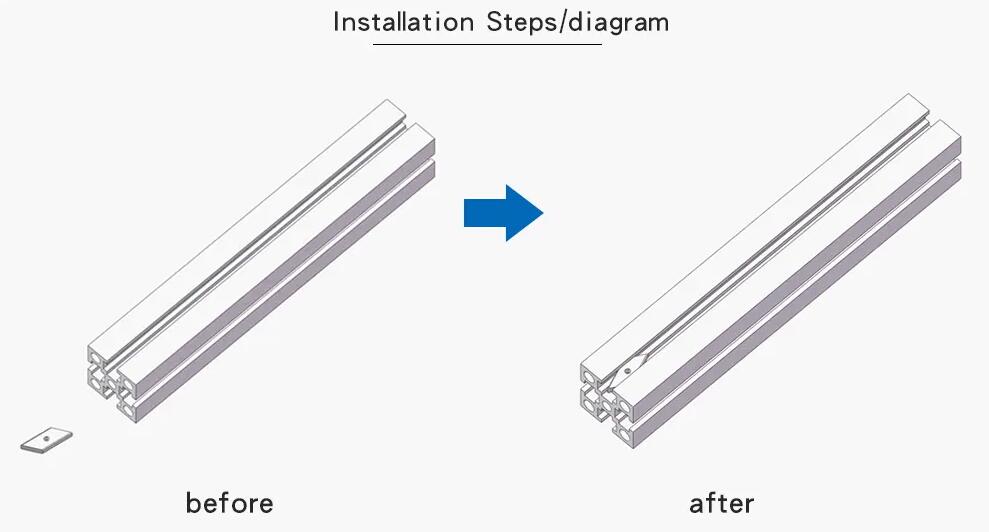 Installation Steps/diagram

before

after